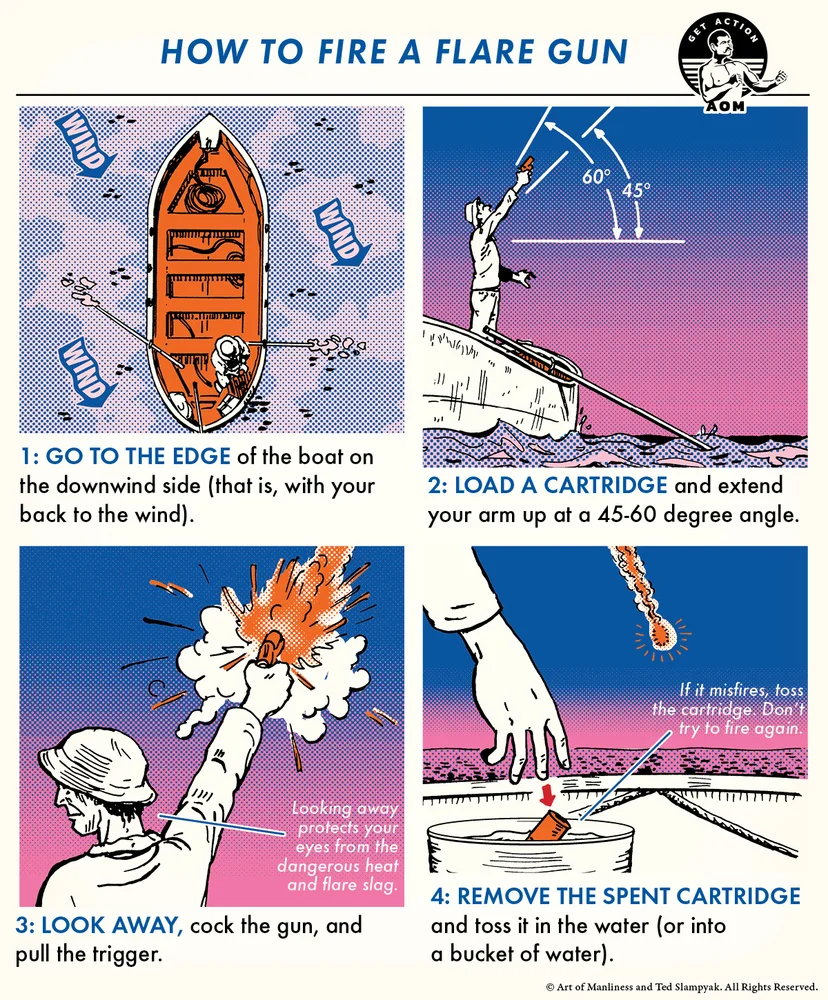 HOW TO FIRE A FLARE GUN

GET ACTION
AOM

WIND
WIND
WIND

1: GO TO THE EDGE of the boat on the downwind side (that is, with your back to the wind).

60°
45°

2: LOAD A CARTRIDGE and extend your arm up at a 45-60 degree angle.

Looking away protects your eyes from the dangerous heat and flare slag.

3: LOOK AWAY, cock the gun, and pull the trigger.

If it misfires, toss the cartridge. Don't try to fire again.

4: REMOVE THE SPENT CARTRIDGE and toss it in the water (or into a bucket of water).

© Art of Manliness and Ted Slampyak. All Rights Reserved.